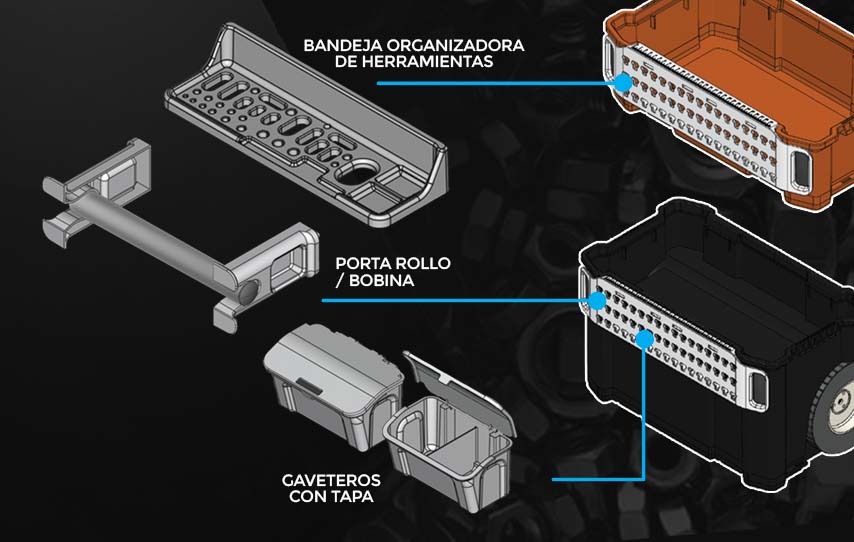 BANDEJA ORGANIZADORA DE HERRAMIENTAS

PORTA ROLLO / BOBINA

GAVETEROS CON TAPA