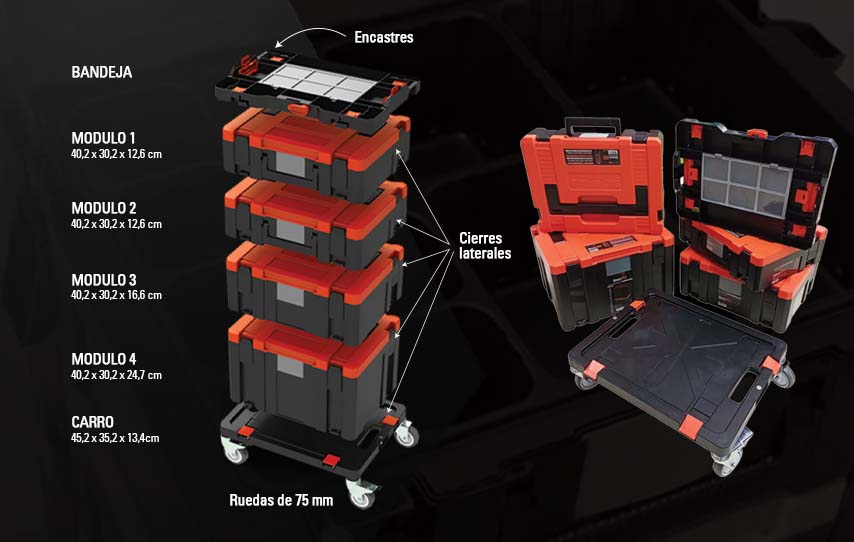 Encastres

BANDEJA

MODULO 1
40,2 x 30,2 x 12,6 cm

MODULO 2
40,2 x 30,2 x 12,6 cm

MODULO 3
40,2 x 30,2 x 16,6 cm

MODULO 4
40,2 x 30,2 x 24,7 cm

CARRO
45,2 x 35,2 x 13,4cm

Cierres laterales

Ruedas de 75 mm